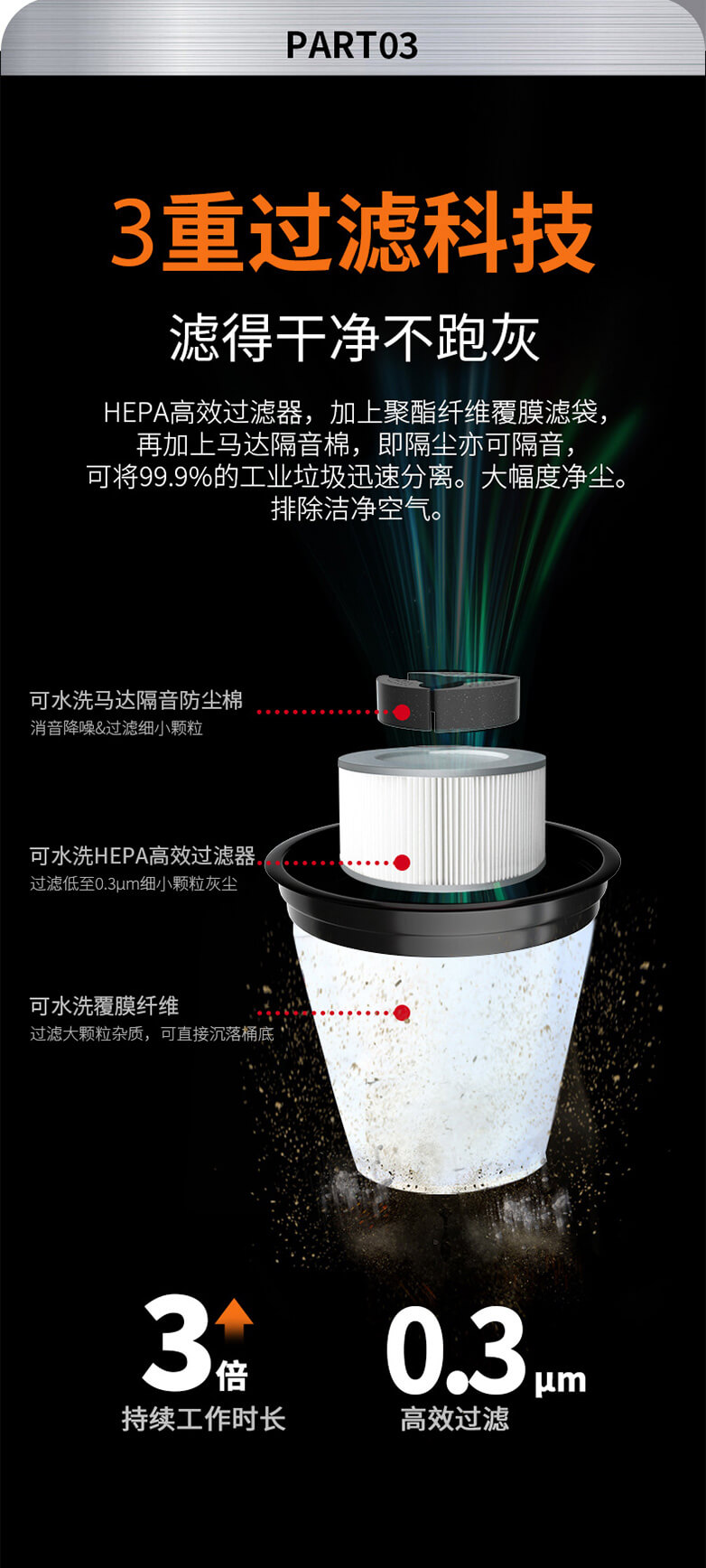 PART03

3重过滤科技

滤得干净不跑灰

HEPA高效过滤器，加上聚酯纤维覆膜滤袋，再加上马达隔音棉，即隔尘亦可隔音，可将99.9%的工业垃圾迅速分离。大幅度净尘。排除洁净空气。

可水洗马达隔音防尘棉
消音降噪&过滤细小颗粒

可水洗HEPA高效过滤器
过滤低至0.3μm细小颗粒灰尘

可水洗覆膜纤维
过滤大颗粒杂质，可直接沉落桶底

3倍
持续工作时长

0.3μm
高效过滤